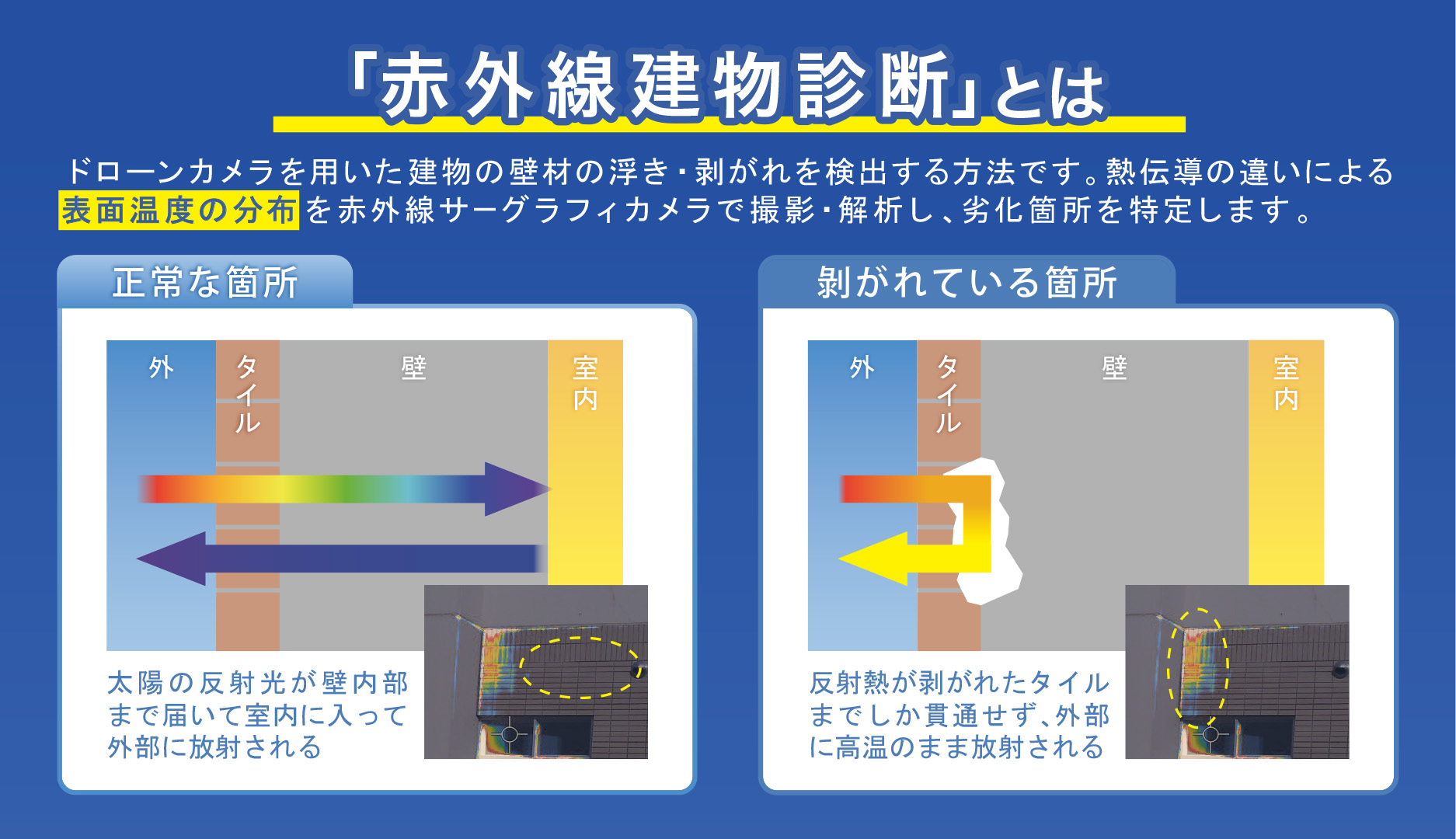 「赤外線建物診断」とは

ドローンカメラを用いた建物の壁材の浮き・剥がれを検出する方法です。熱伝導の違いによる表面温度の分布を赤外線サーグラフィカメラで撮影・解析し、劣化箇所を特定します。

正常な箇所

外
タイル
壁
室内

太陽の反射光が壁内部まで届いて室内に入って外部に放射される

剥がれている箇所

外
タイル
壁
室内

反射熱が剥がれたタイルまでしか貫通せず、外部に高温のまま放射される